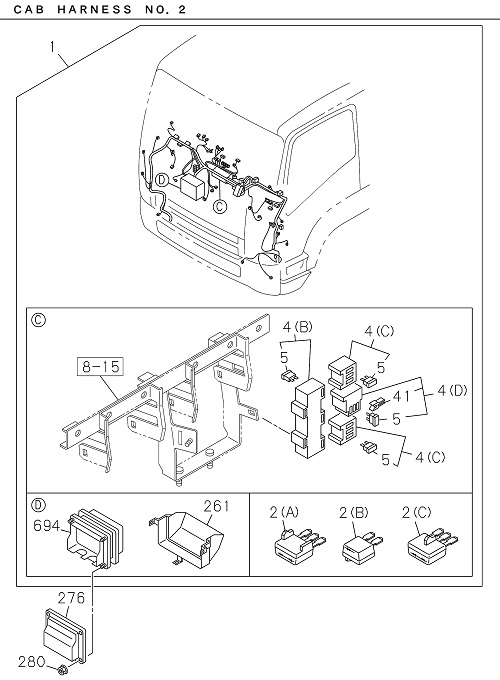 CAB HARNESS NO. 2

1

D

C

C

8-15

4(B)

5

4(C)

5

41

4(D)

5

5

4(C)

D

694

261

2(A)

2(B)

2(C)

276

280